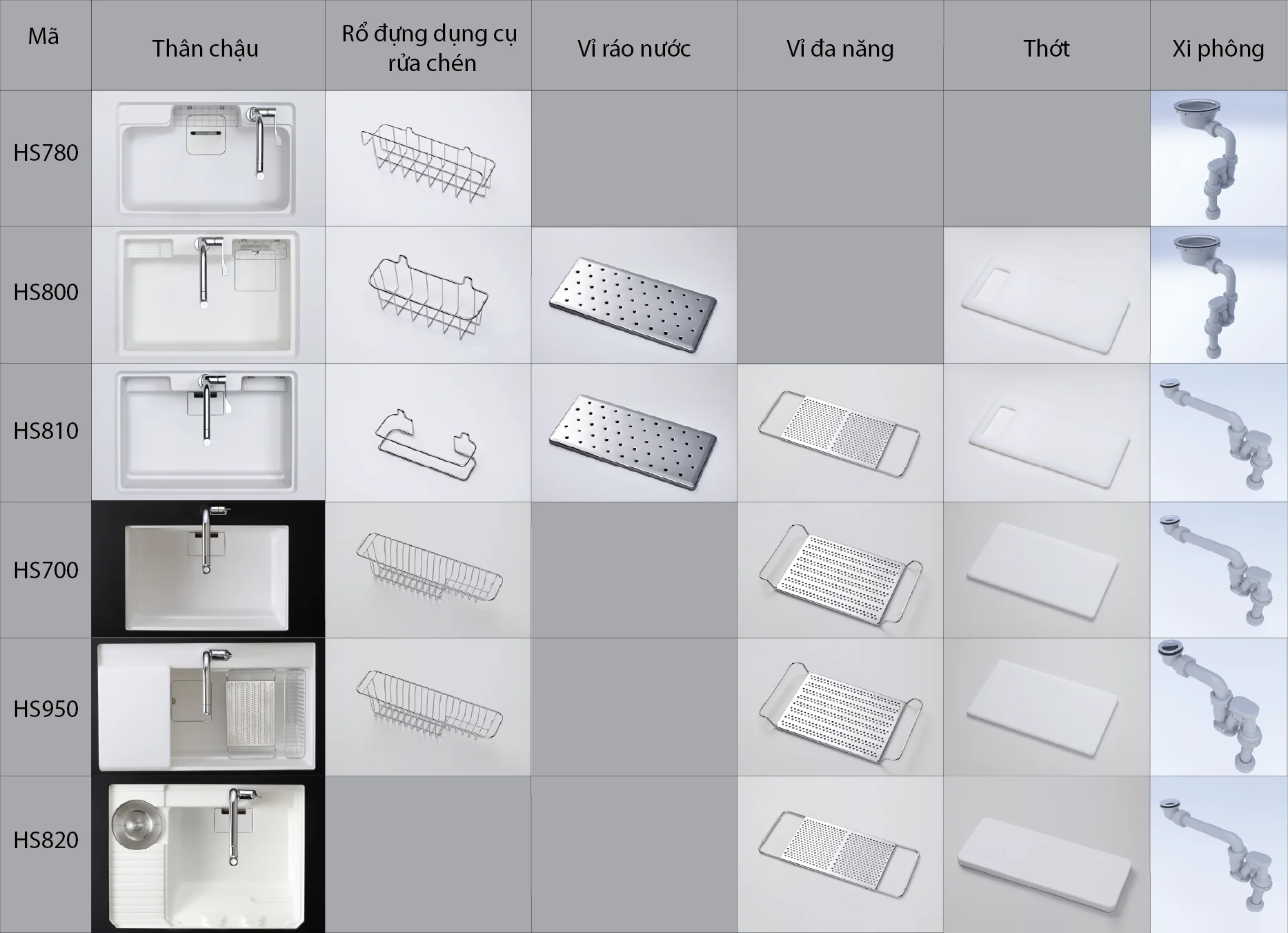 | Mã | Thân chậu | Rổ đựng dụng cụ rửa chén | Vỉ ráo nước | Vỉ đa năng | Thớt | Xi phông |
|---|---|---|---|---|---|---|
| HS780 | | | | | | |
| HS800 | | | | | | |
| HS810 | | | | | | |
| HS700 | | | | | | |
| HS950 | | | | | | |
| HS820 | | | | | | |