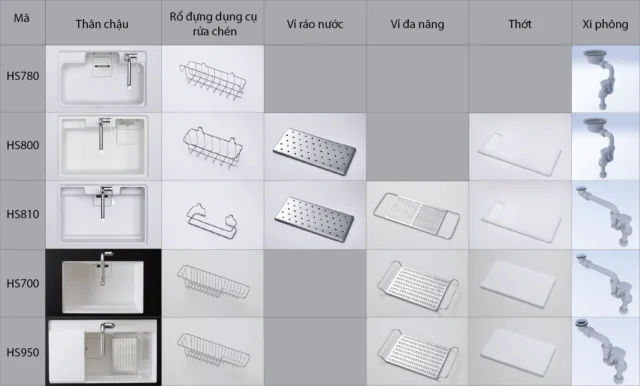 | Mã | Thân chậu | Rổ đựng dụng cụ rửa chén | Vỉ ráo nước | Vỉ đa năng | Thớt | Xi phông |
|---|---|---|---|---|---|---|
| HS780 | | | | | | |
| HS800 | | | | | | |
| HS810 | | | | | | |
| HS700 | | | | | | |
| HS950 | | | | | | |